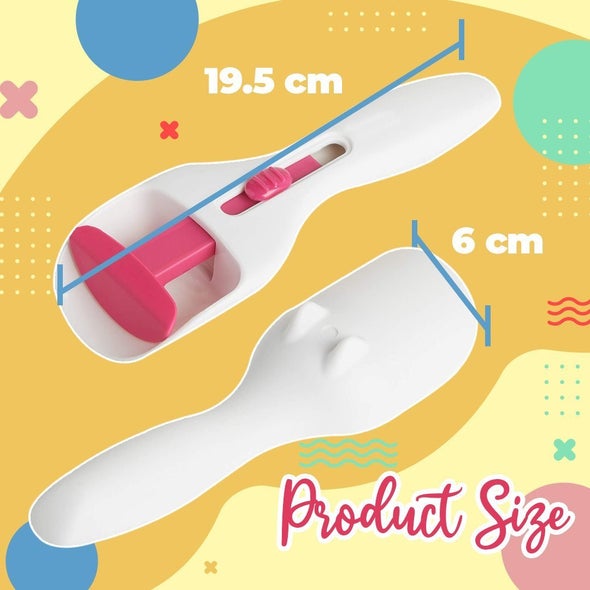 19.5 cm

6 cm

Product Size